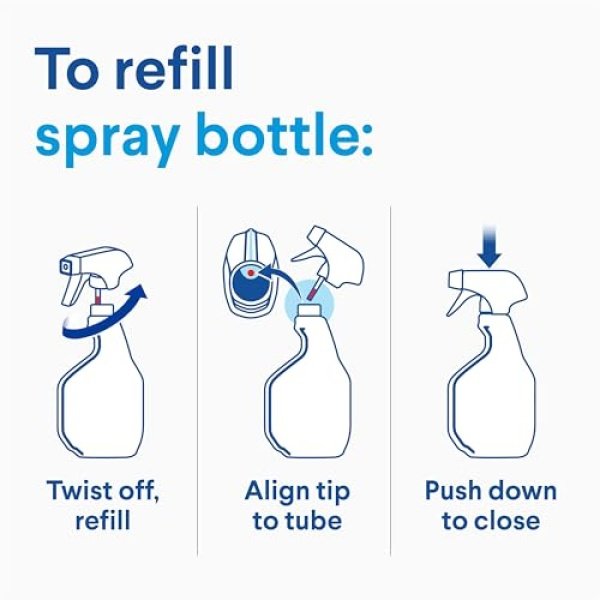 To refill spray bottle:

Twist off, refill

Align tip to tube

Push down to close